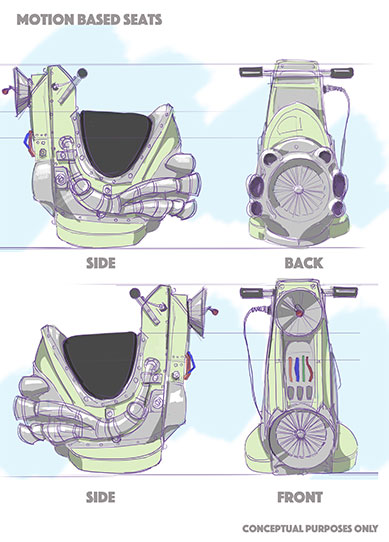 MOTION BASED SEATS

SIDE

BACK

SIDE

FRONT

CONCEPTUAL PURPOSES ONLY